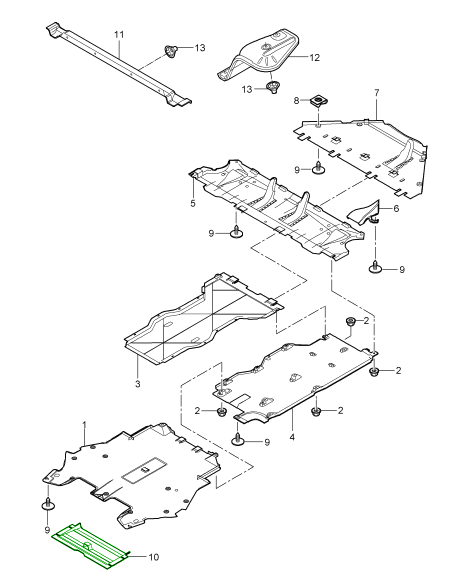 11
13
12
13
8
7
9
5
6
9
9
3
2
2
2
2
4
9
1
9
10