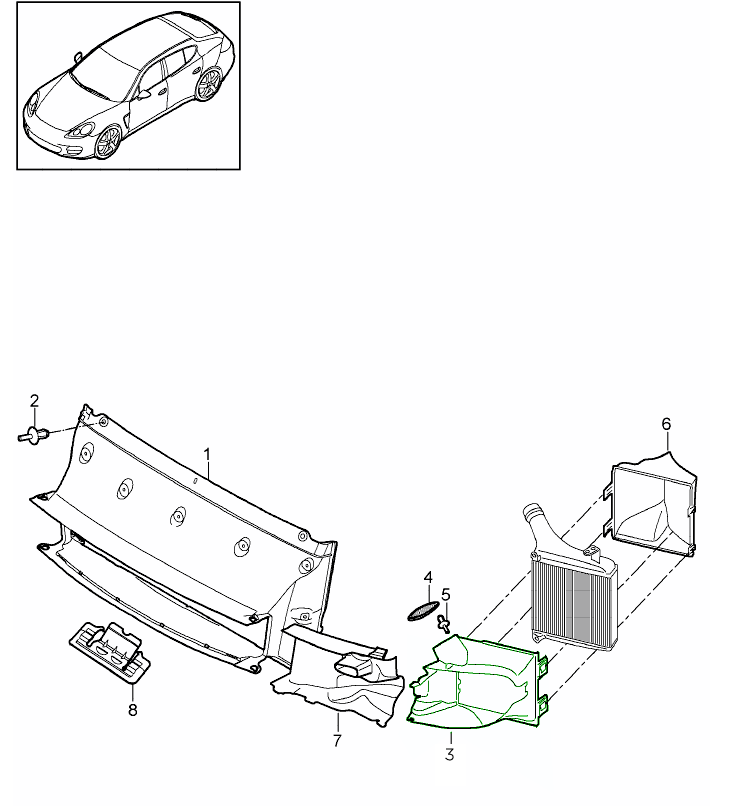 2
1
6
4
5
8
7
3