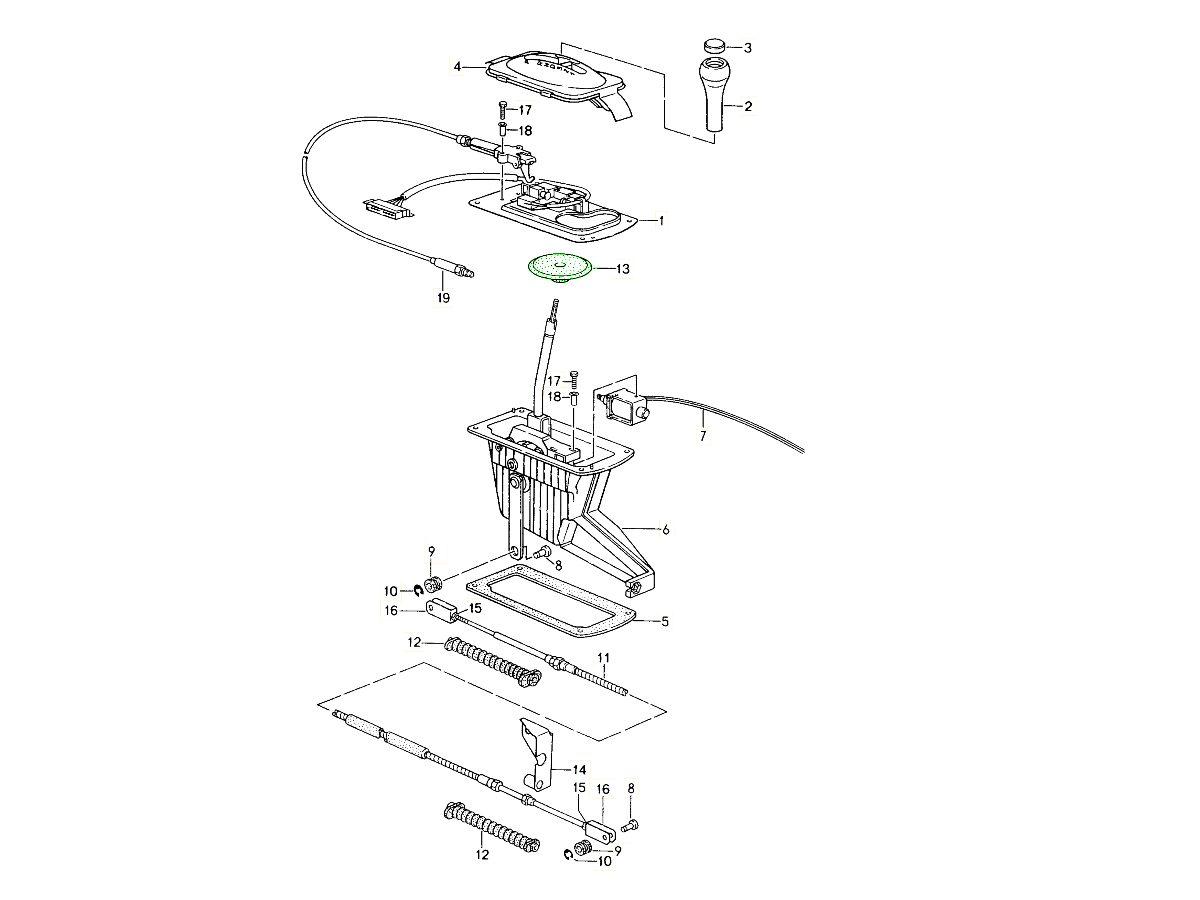 4
3
2
17
18
1
13
19
17
18
7
6
9
8
10
16
15
5
12
11
14
15
16
8
12
9
10