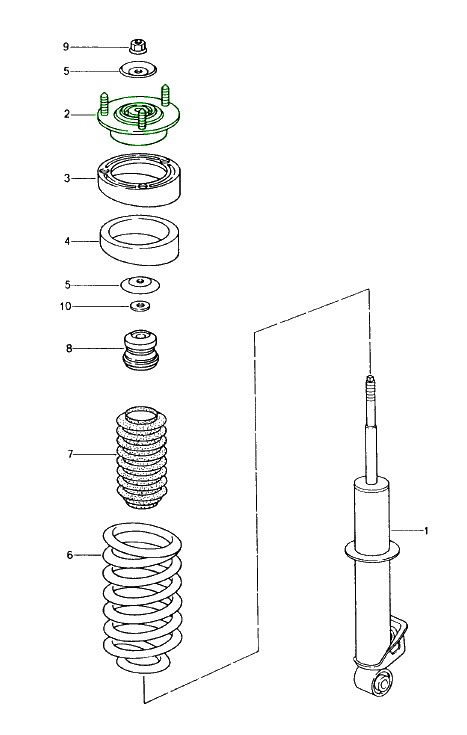 9
5
2
3
4
5
10
8
7
6
1