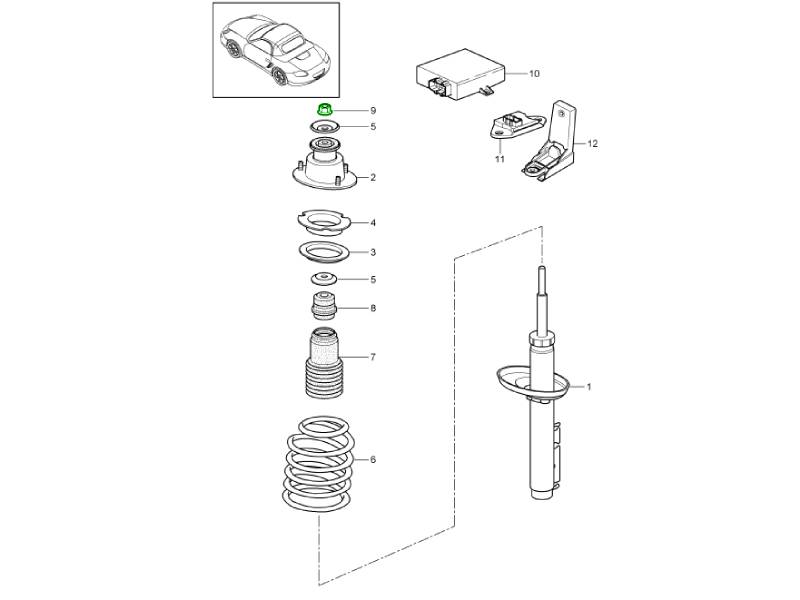 9
5
2
4
3
5
8
7
6
10
11
12
1