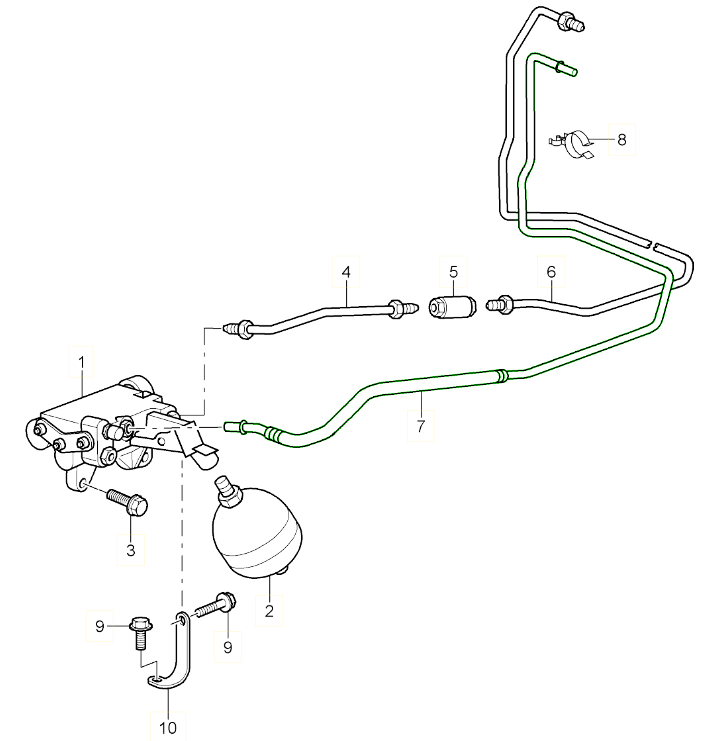 8
4
5
6
1
7
3
2
9
9
10