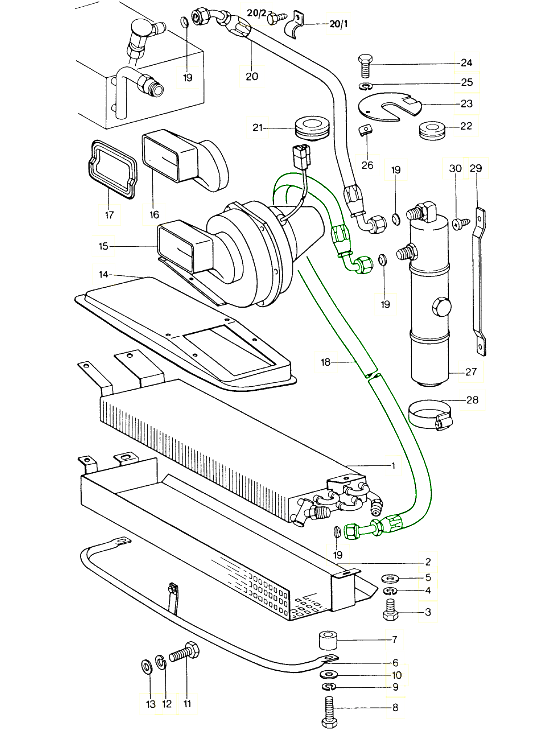 20/2
20/1
19
20
24
25
23
21
22
26
19
30
29
17
16
15
19
14
18
27
28
1
19
2
5
4
3
7
6
10
9
8
13
12
11