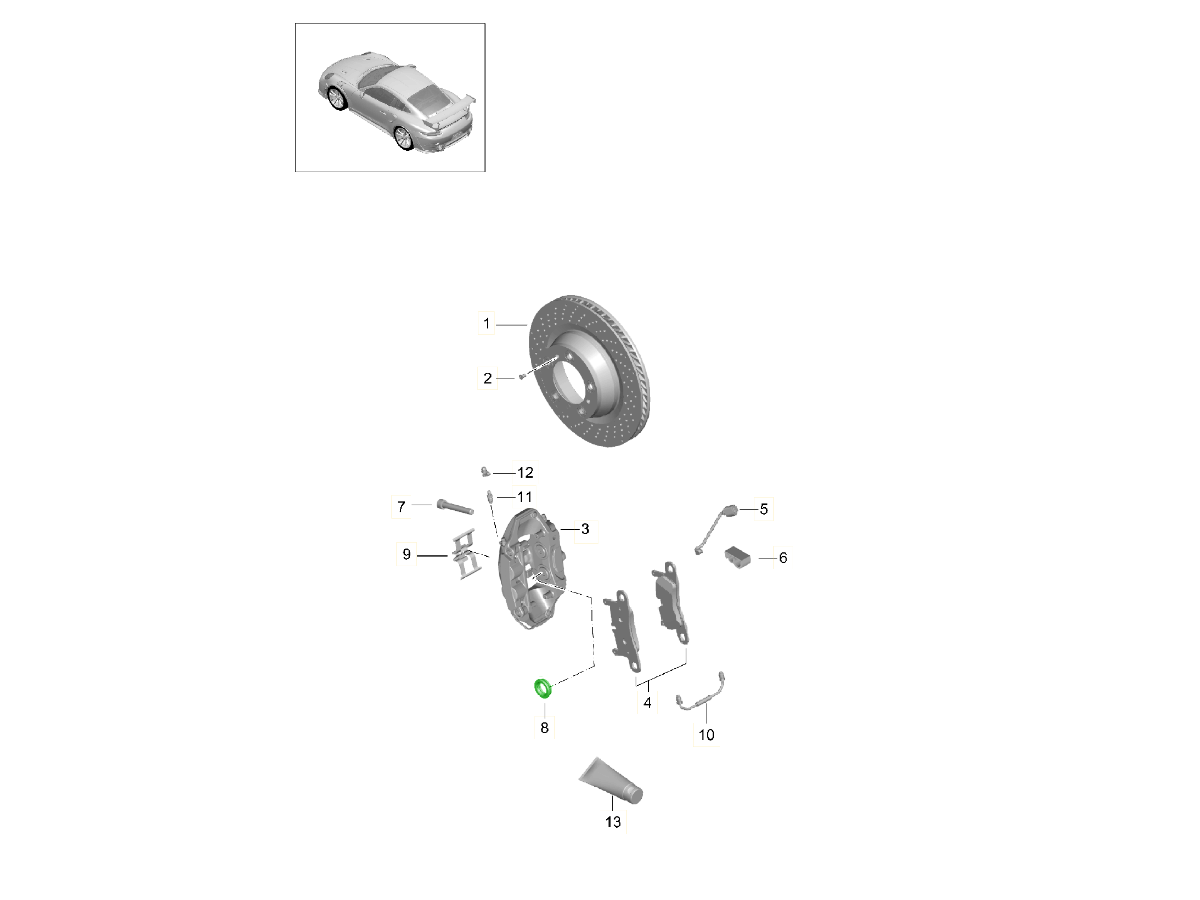 1
2
12
7
11
3
5
9
6
8
4
10
13