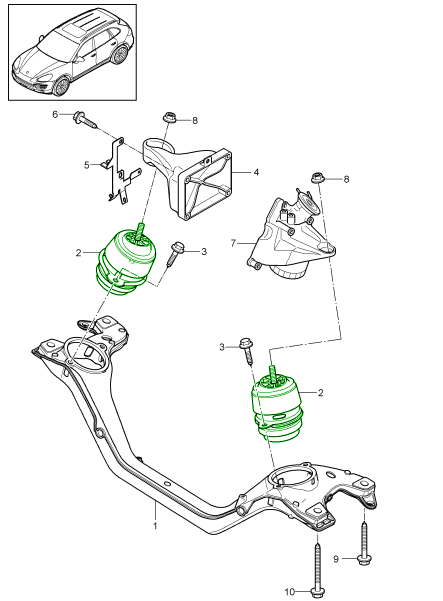 6
8
5
4
8
7
2
3
3
2
1
9
10