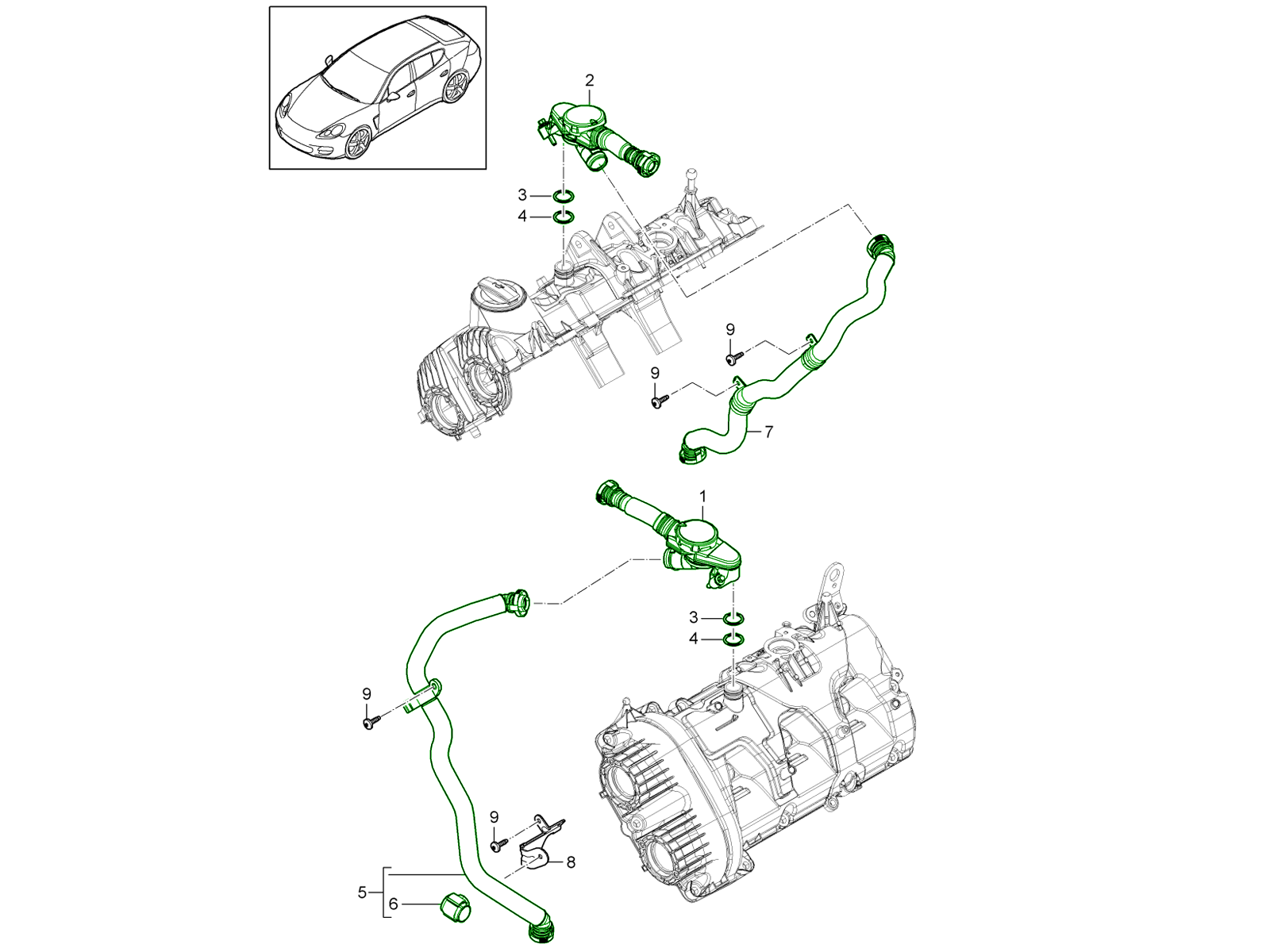 2
3
4
9
9
7
1
3
4
9
9
8
5
6