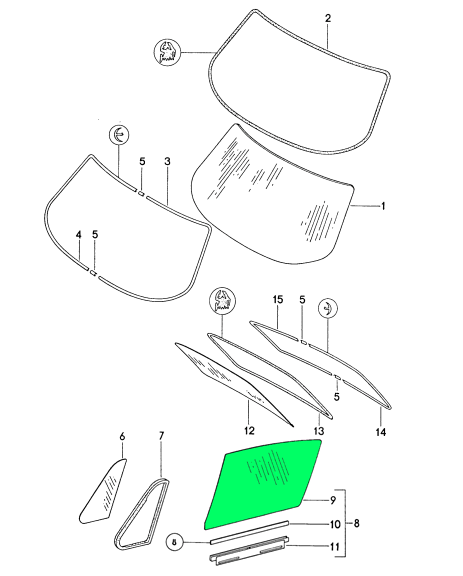 2
5
3
1
4
5
15
5
5
12
13
14
6
7
9
10
8
8
11