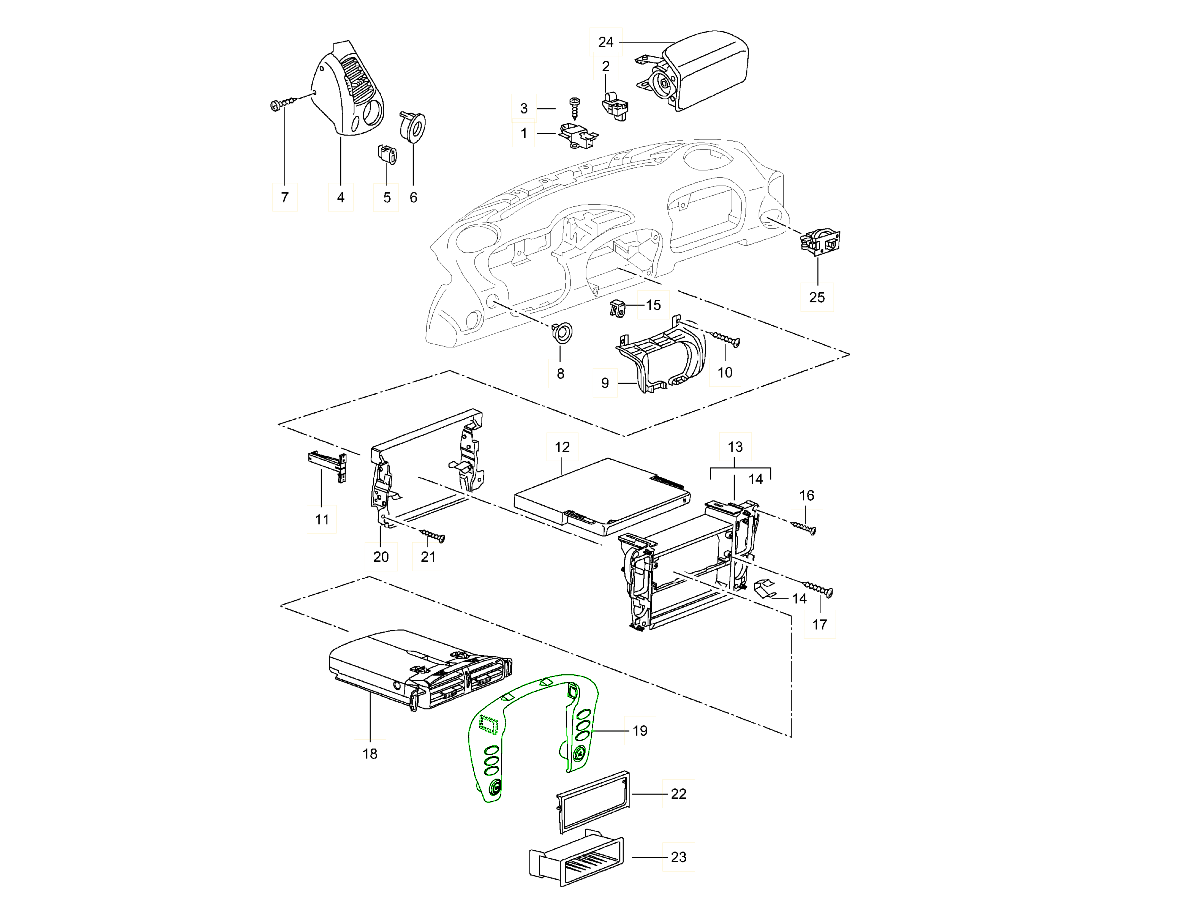 24
2
3
1
7
4
5
6
25
15
8
9
10
12
13
14
16
11
20
21
14
17
18
19
22
23