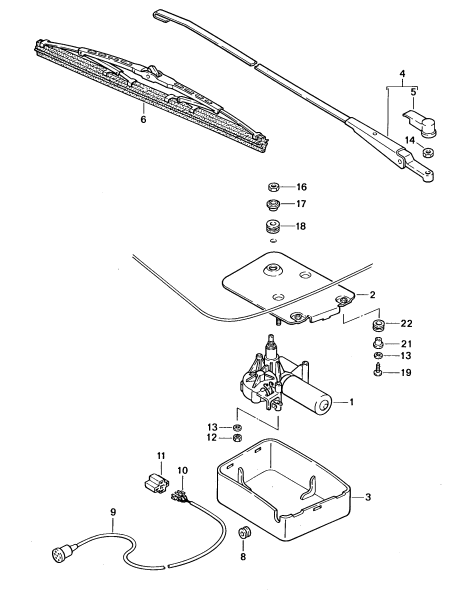 4
5
6
14
16
17
18
2
22
21
13
19
1
13
12
11
10
3
9
8