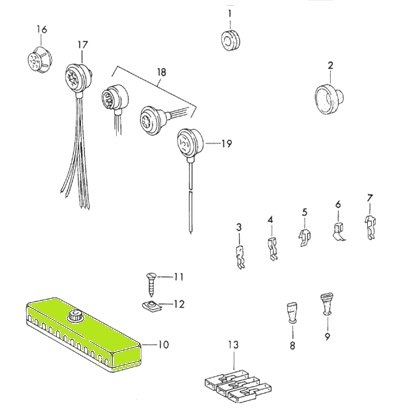 16
17
18
1
2
19
3
4
5
6
7
11
12
10
8
9
13