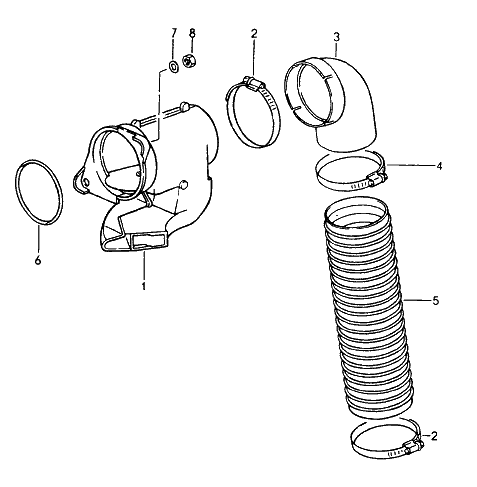 7
8
2
3
4
6
1
5
2