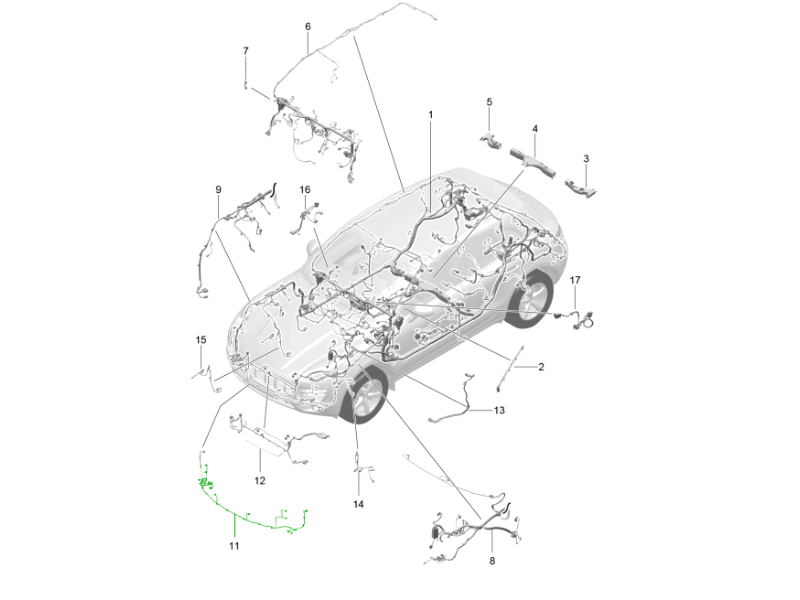 6
7
1
5
4
3
9
16
17
15
2
13
12
14
11
8