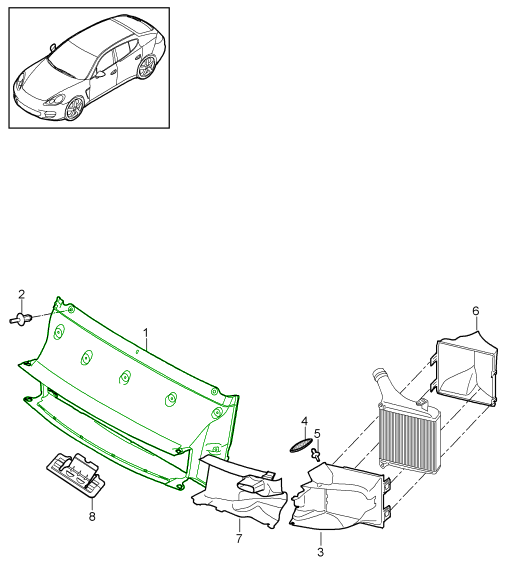 2
1
6
4
5
8
7
3