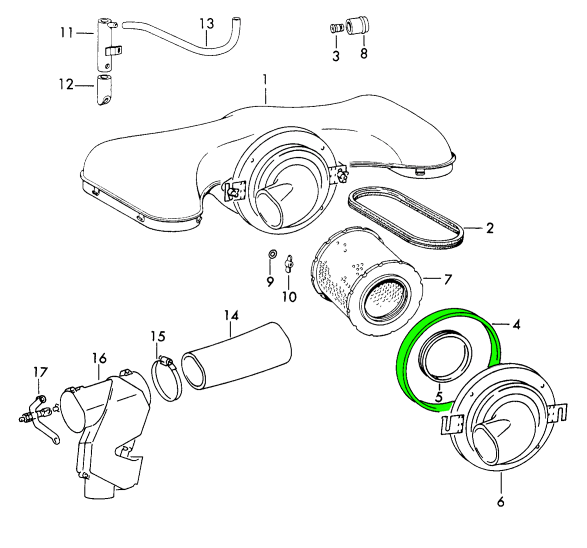 11
13
3
8
12
1
2
9
10
7
14
4
15
16
17
5
6