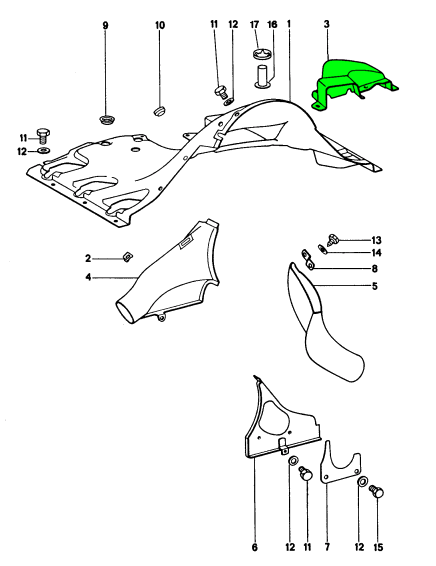 9
10
11
12
17
16
1
3
11
12
2
4
13
14
8
5
6
12
11
7
12
15