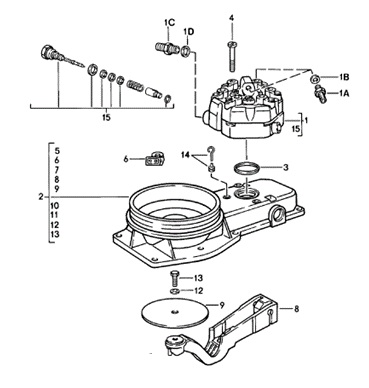 1C
1D
4
1B
1A
15
1
15
5
6
7
8
9
2
10
11
12
13
6
14
3
13
12
9
8