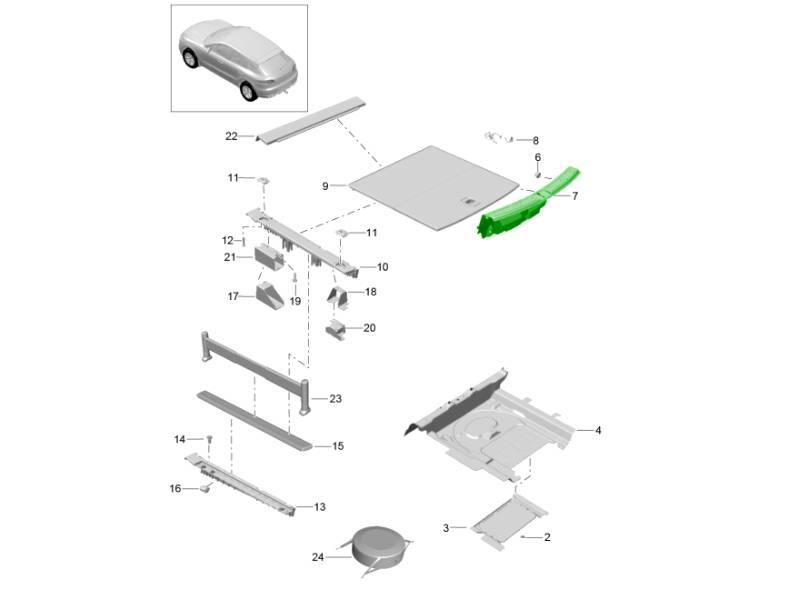 22
8
6
11
9
7
12
11
21
10
17
19
18
20
23
4
14
15
16
13
3
2
24