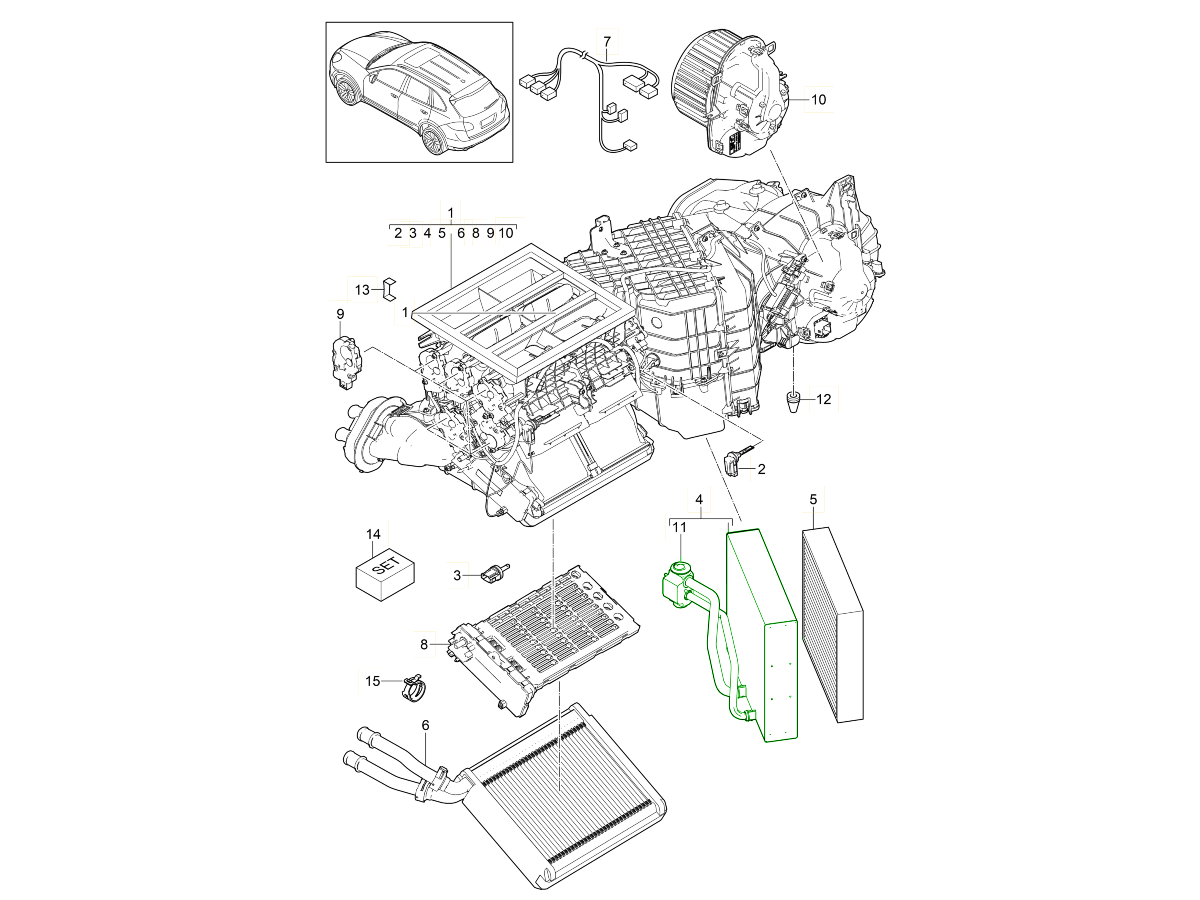 7
10
1
2 3 4 5 6 8 9 10
13
1
9
12
2
4
5
11
14
SET
3
8
15
6