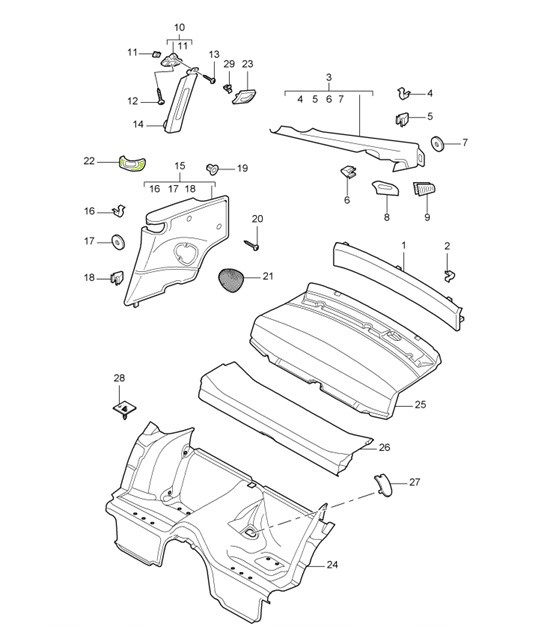 10
11
11
13
29
23
12
14
3
4 5 6 7
4
5
7
22
15
16 17 18
19
6
8
9
16
17
18
20
21
1
2
25
28
26
27
24