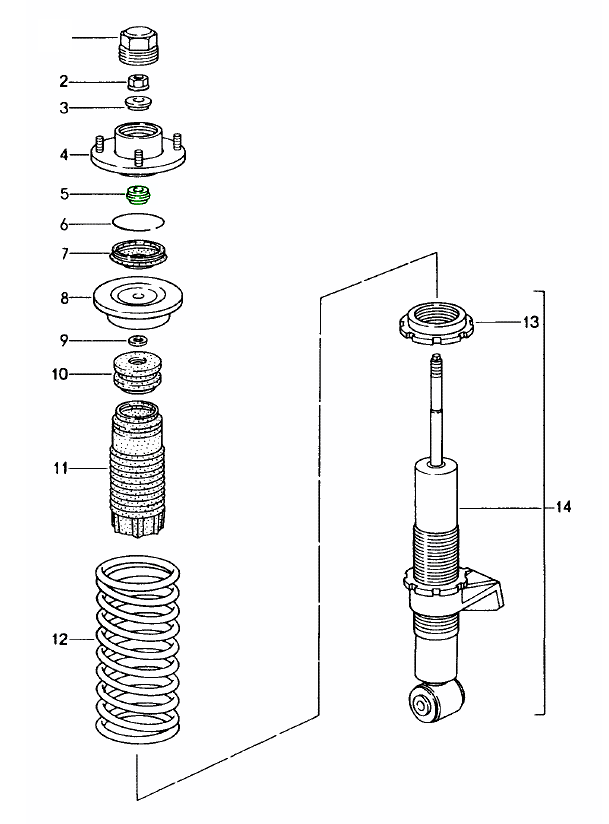 2
3
4
5
6
7
8
9
10
11
12
13
14