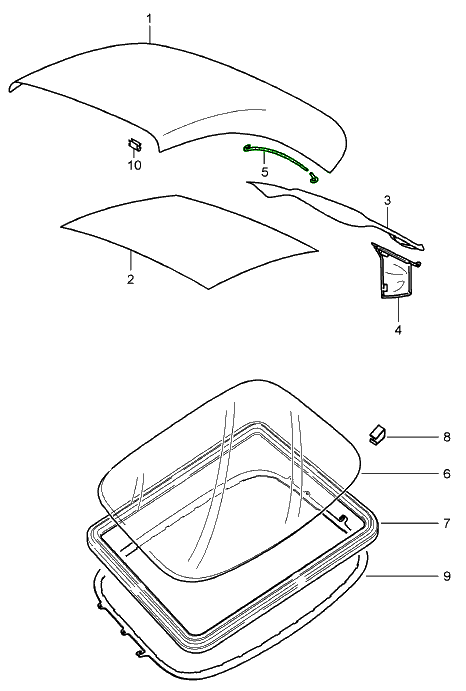 1
10
5
3
2
4
8
6
7
9