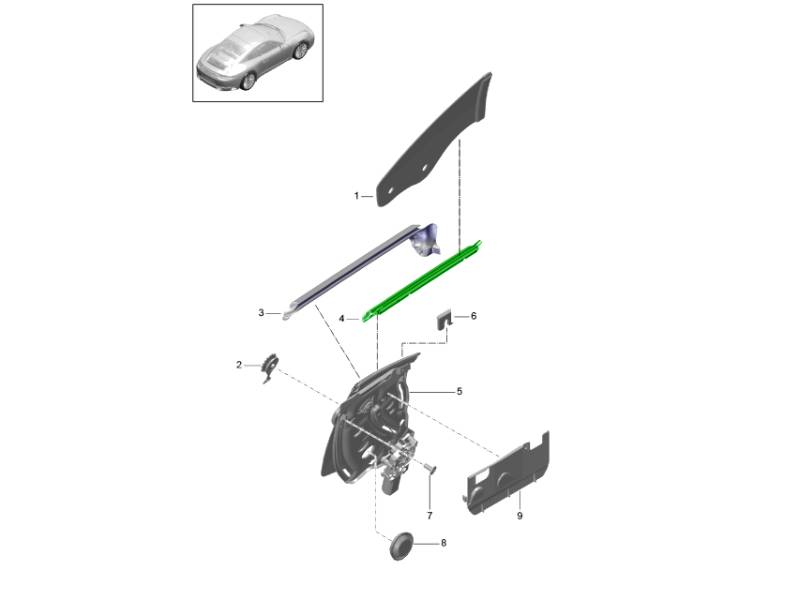 1
3
4
6
2
5
7
9
8