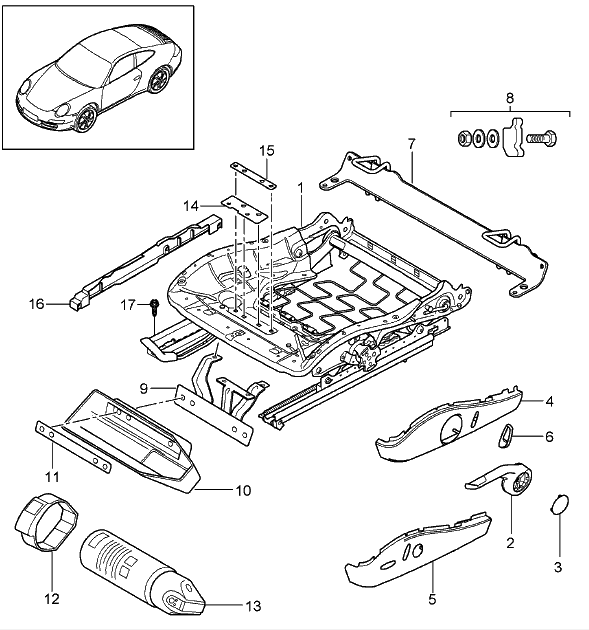 8
7
15
1
14
16
17
9
4
6
11
10
2
3
12
13
5