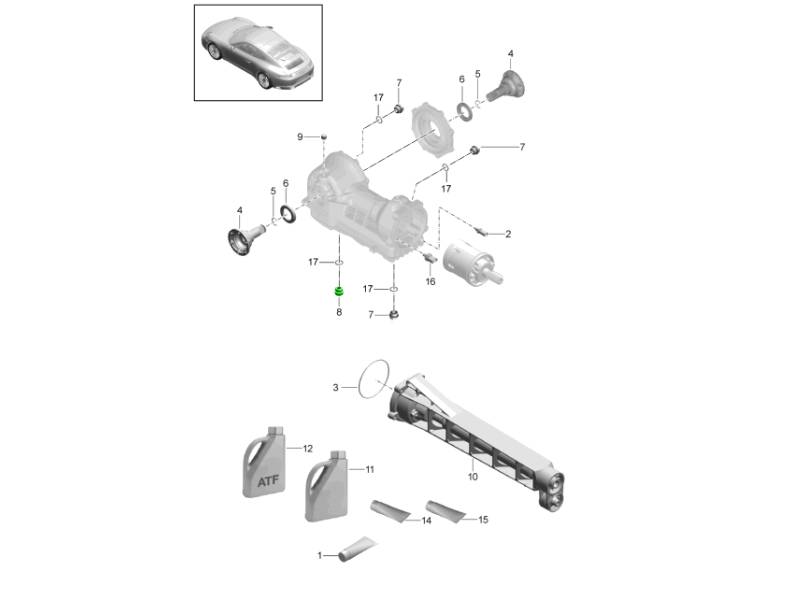 4
7
6
5
17
9
7
17
5
6
4
2
17
16
17
8
7
3
12
ATF
11
10
14
15
1