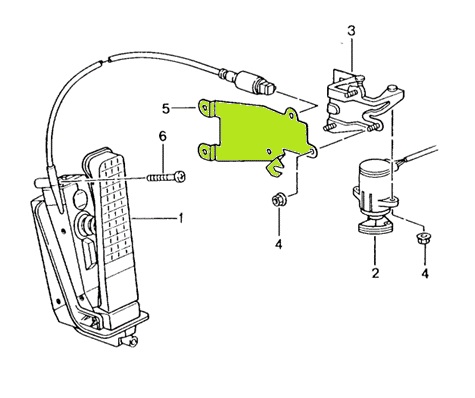 3
5
6
1
4
2
4