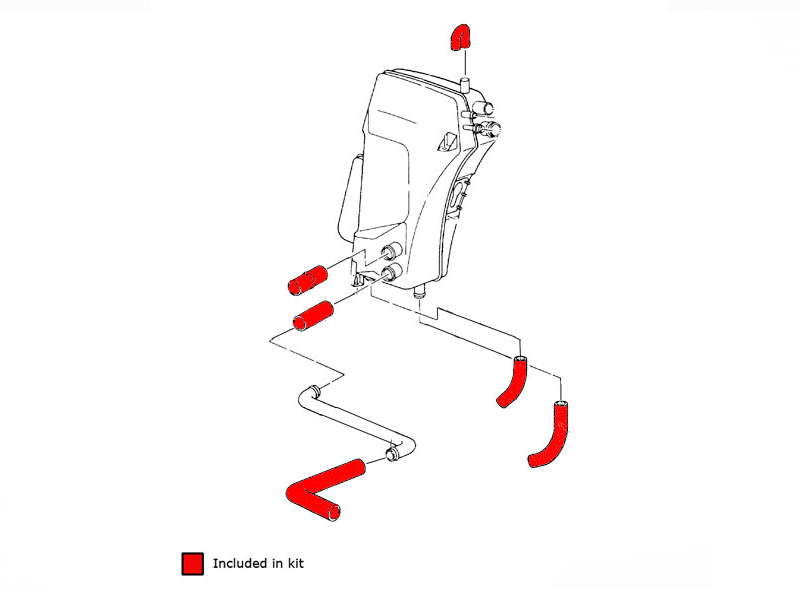 Included in kit