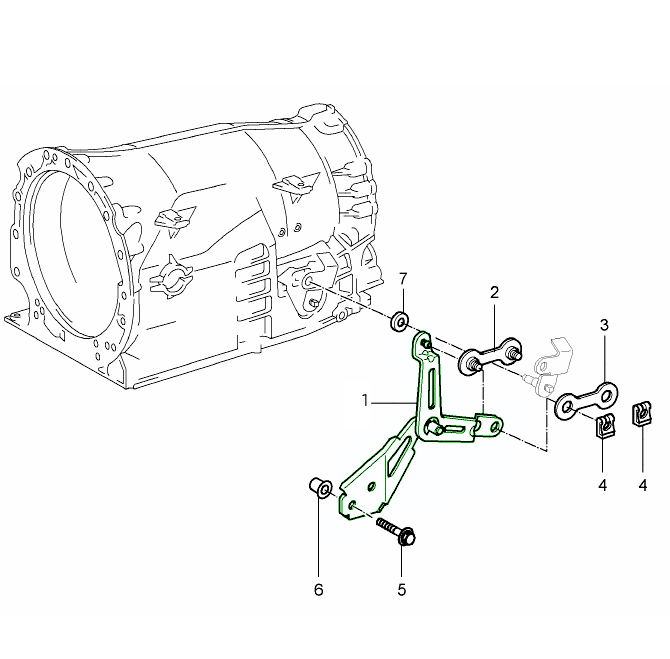 7
2
3
1
4
4
6
5