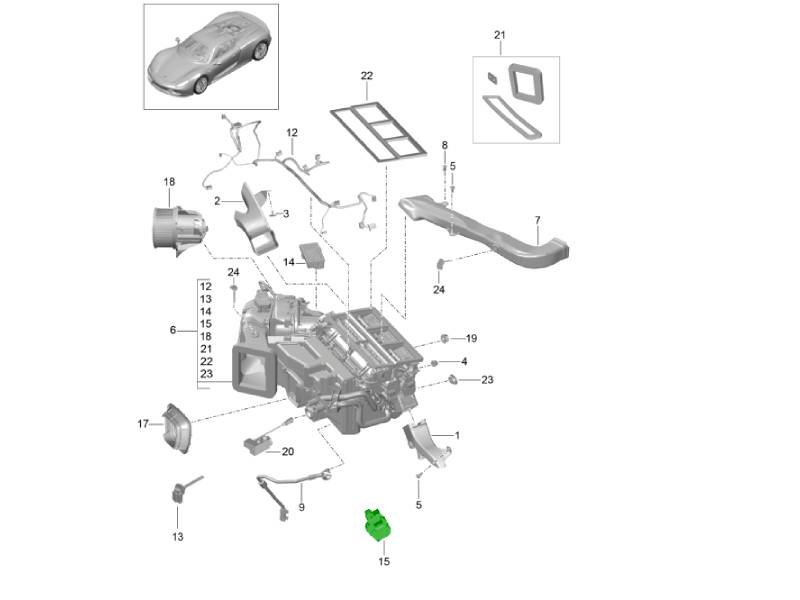 21
22
12
8
5
18
2
3
7
14
24
24
12
13
14
15
18
21
22
23
6
19
4
23
17
1
20
5
9
13
15