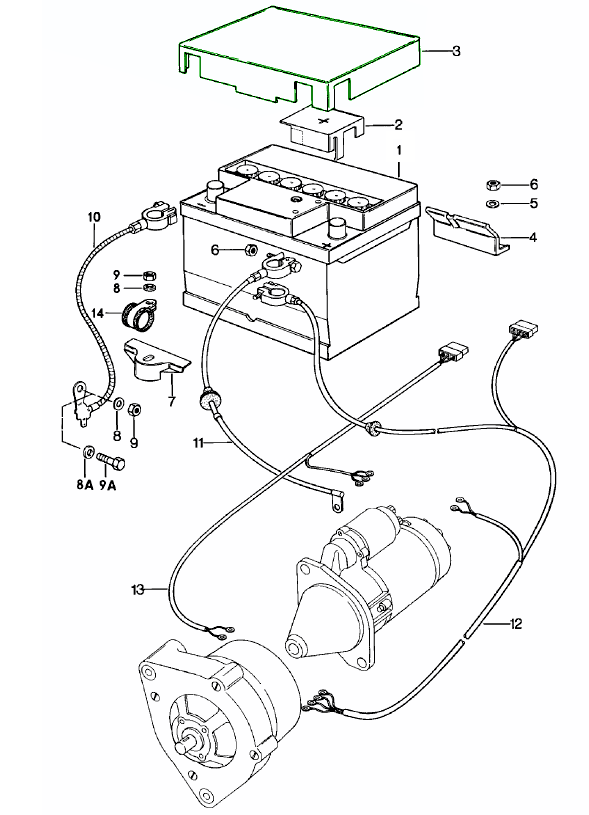 3
2
1
6
5
4
10
6
9
8
14
7
8
9
8A
9A
11
13
12