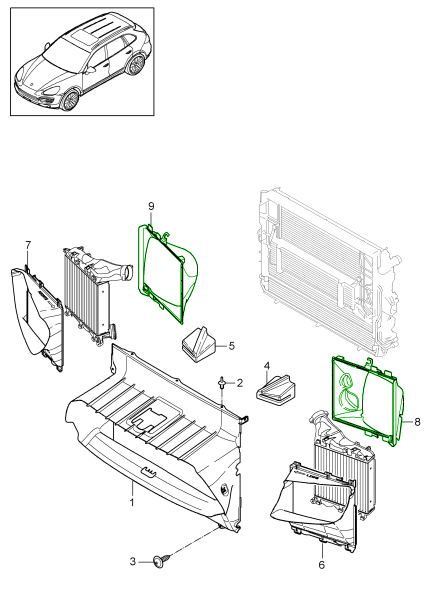 9
7
5
2
4
8
1
3
6