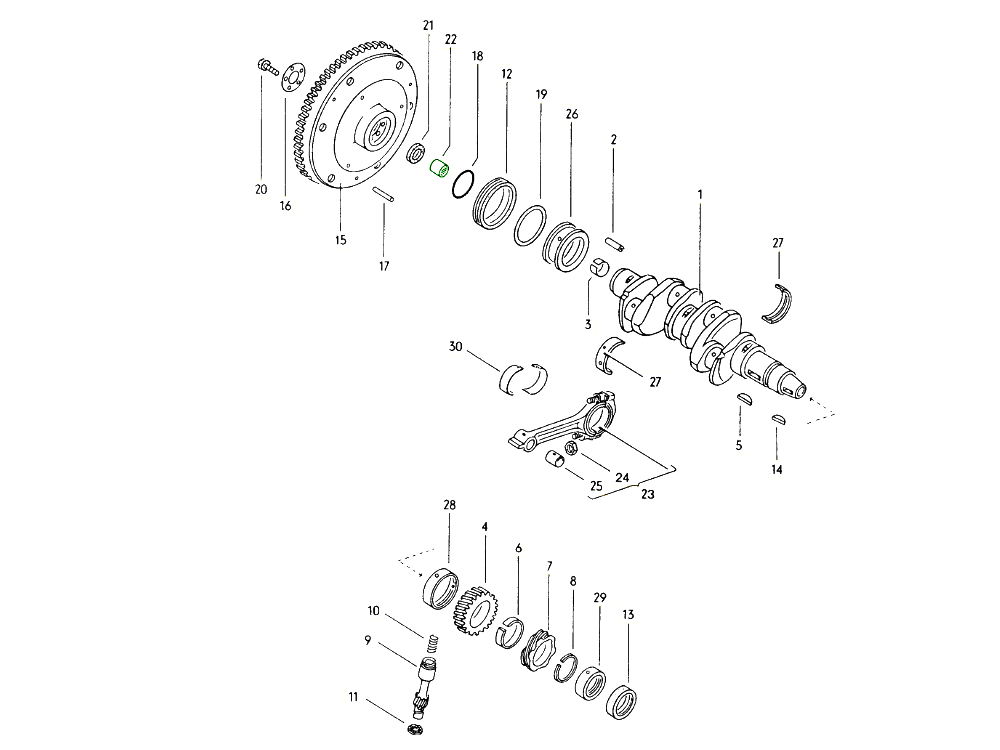 21
22
18
12
19
26
2
1
27
20
16
15
17
3
30
27
5
14
25
24
23
28
4
6
7
8
29
13
10
9
11