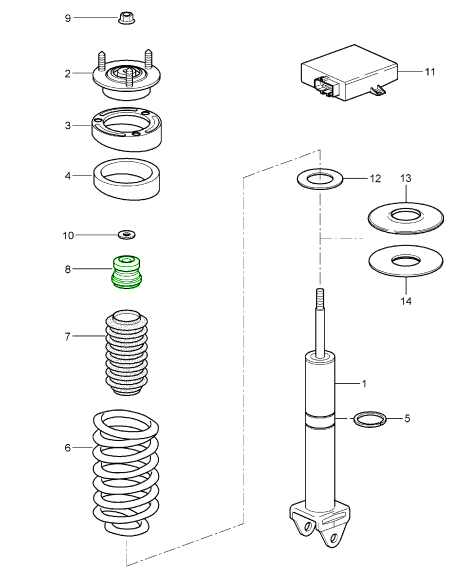 9
2
3
4
10
8
7
6
11
12
13
14
1
5