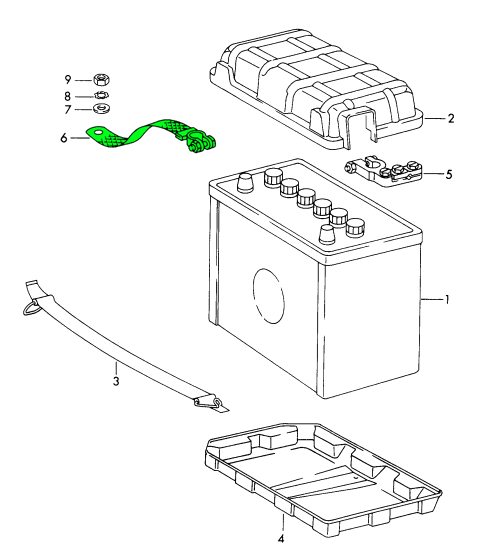 9
8
7
6
2
5
1
3
4