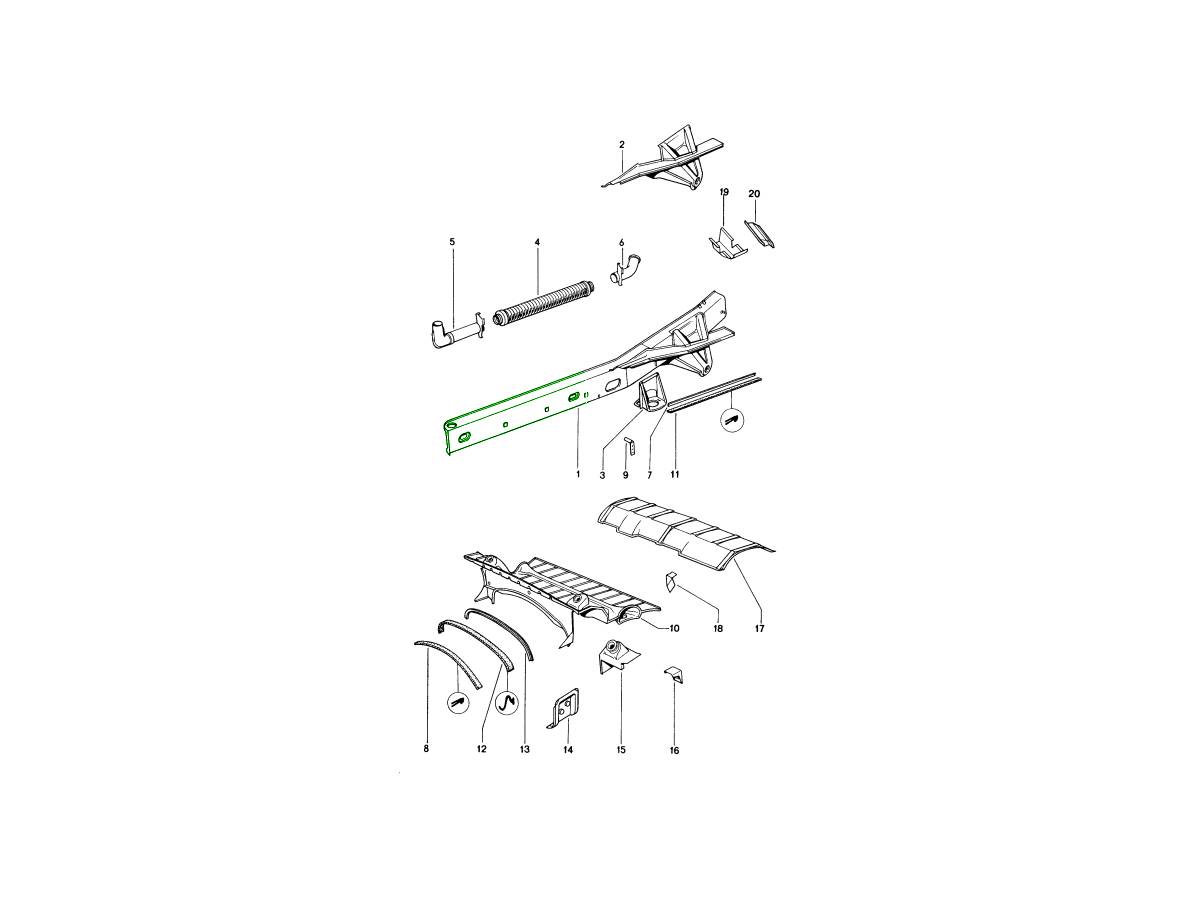 2
19
20
5
4
6
1
3
9
7
11
10
18
17
8
12
13
14
15
16