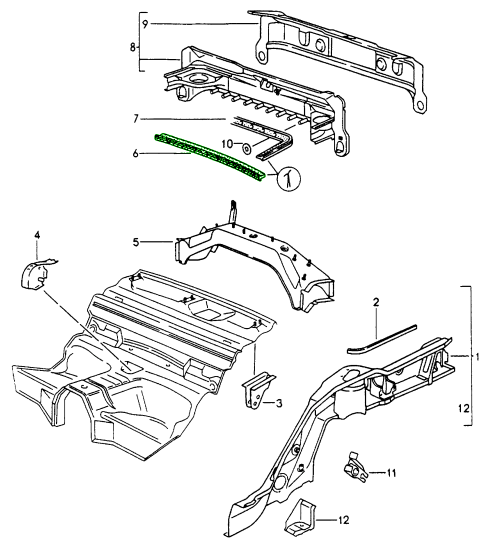 9
8
7
10
6
1
4
5
2
1
12
3
11
12