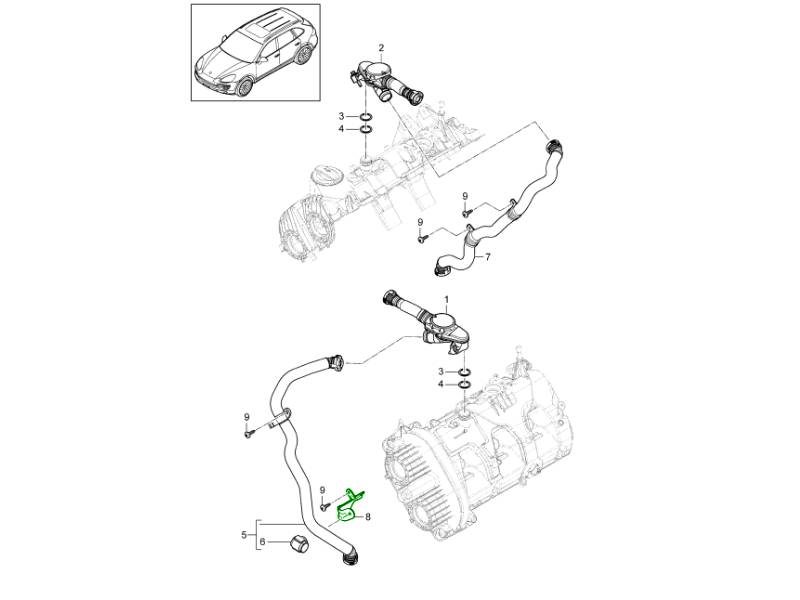 2
3
4
9
9
7
1
3
4
9
9
8
5
6