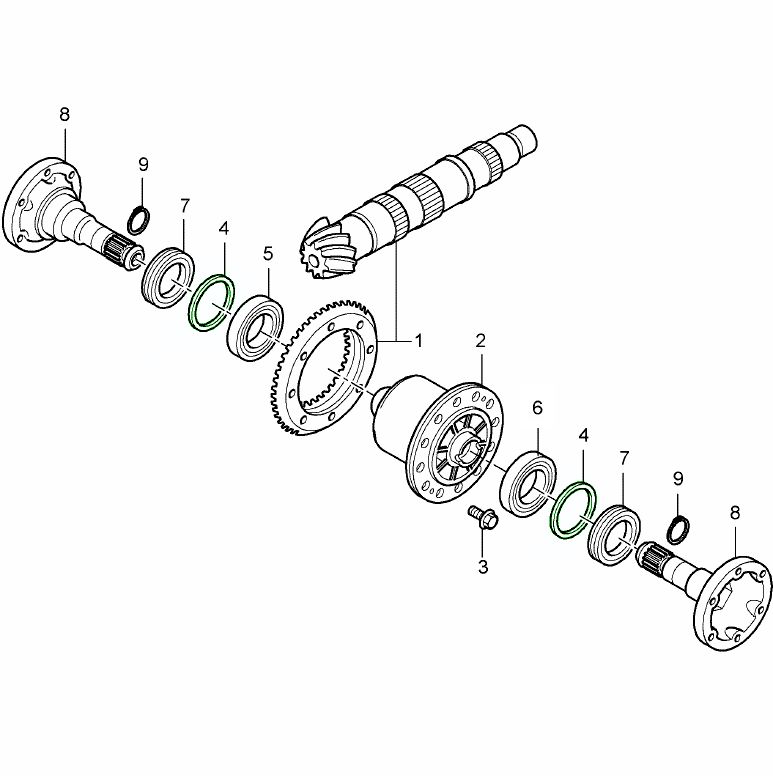 8
9
7
4
5
1
2
6
4
7
9
8
3