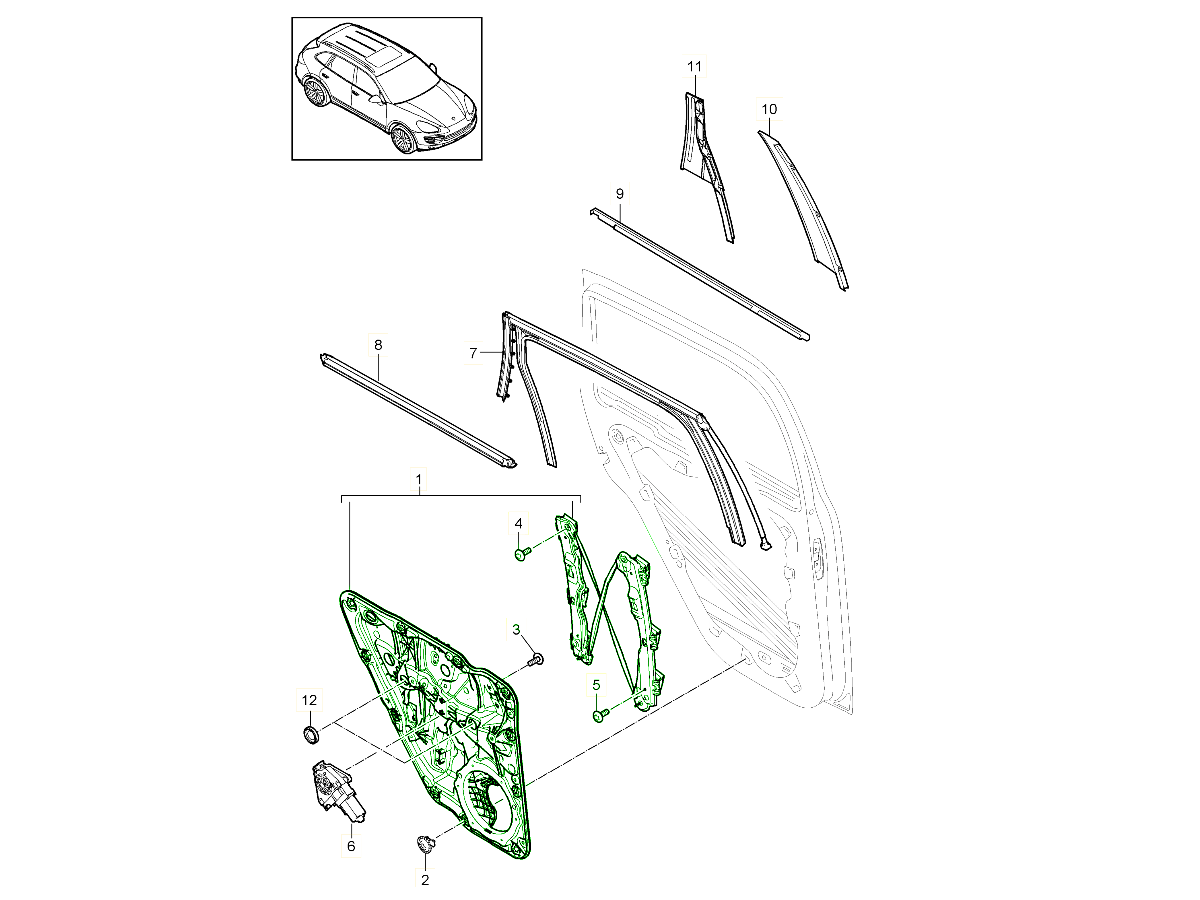 11
10
9
8
7
1
4
3
5
12
6
2