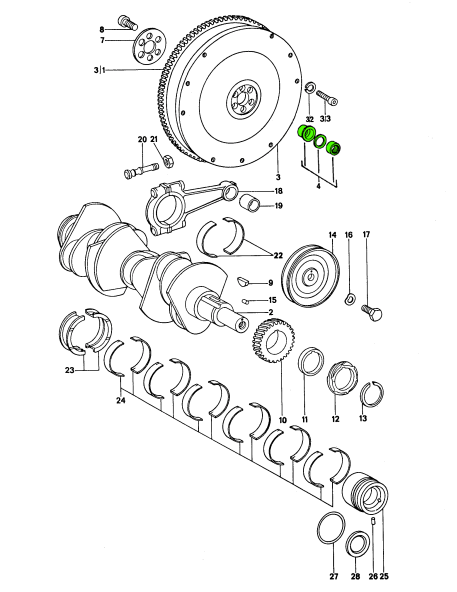 8
7
3|1
32
3|3
20
21
3
4
18
19
22
14
16
17
9
15
2
23
24
10
11
12
13
27
28
26
25