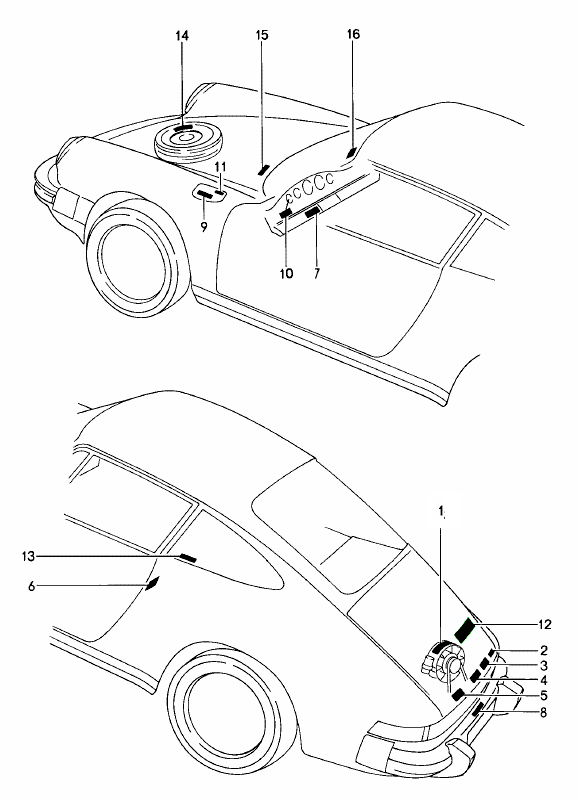 14
15
16
11
9
10
7
1
13
6
12
2
3
4
5
8