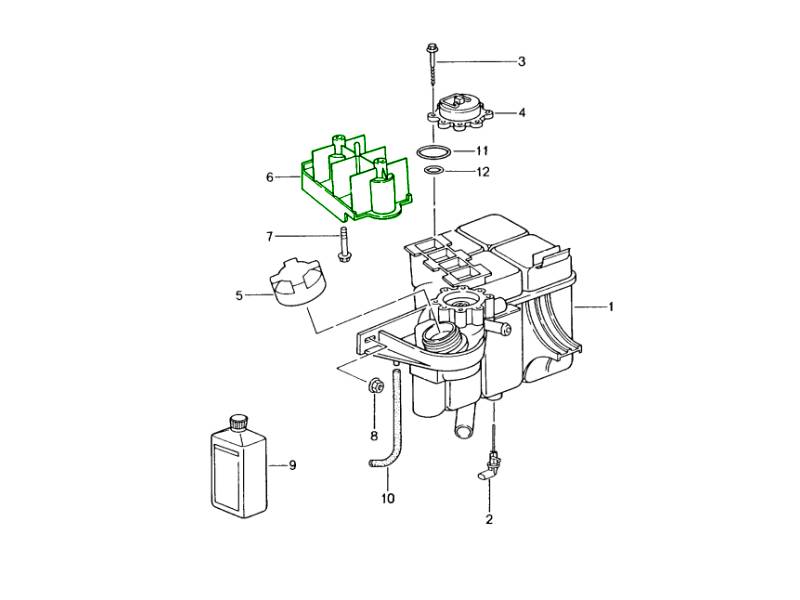 3
4
11
12
6
7
5
1
8
9
10
2