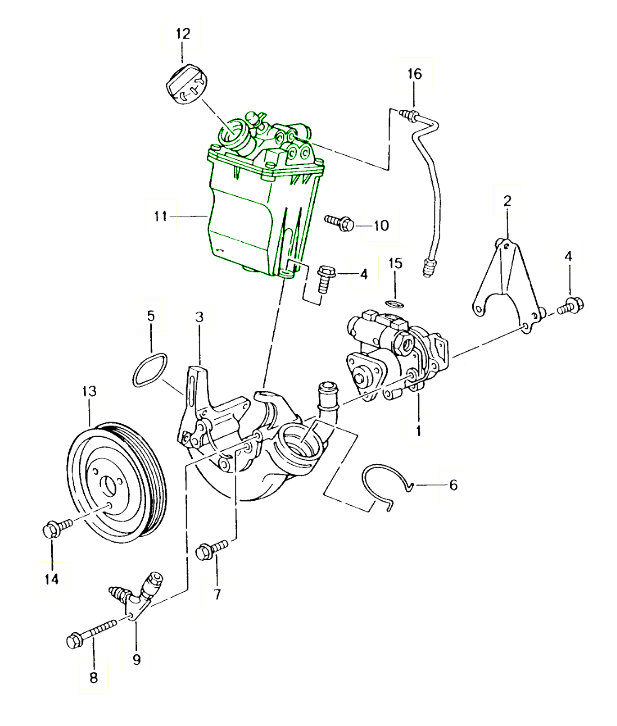 12
16
11
10
2
4
4
15
5
3
13
1
6
14
7
9
8