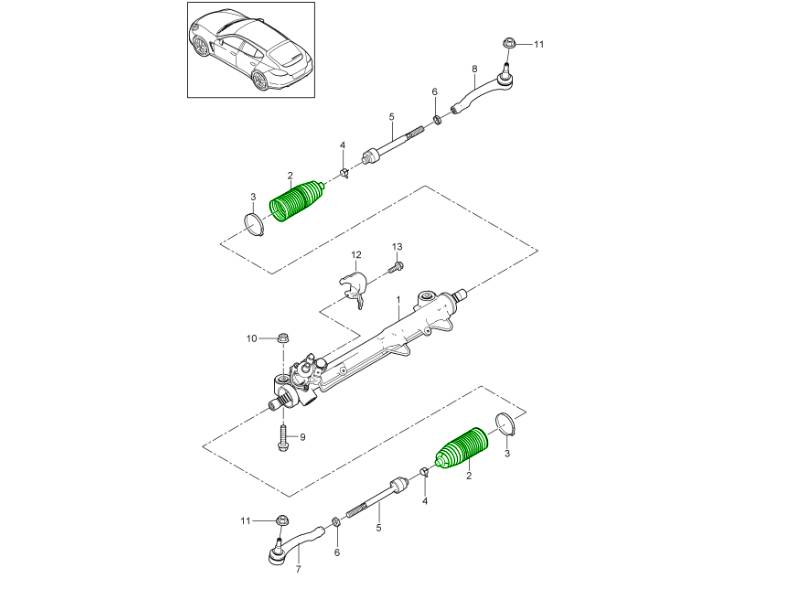 11
8
6
5
4
2
3
12
13
1
10
9
3
2
4
5
11
6
7