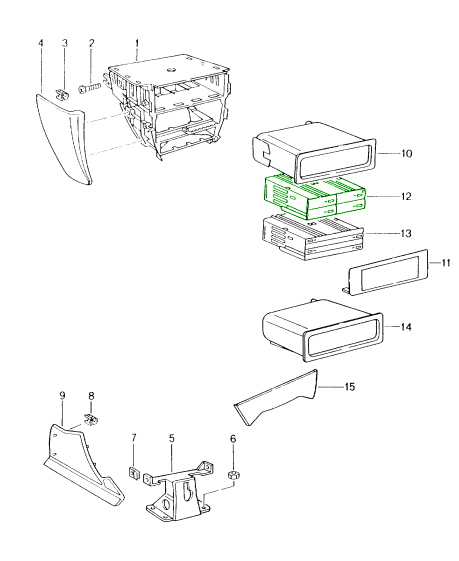 4
3
2
1
10
12
13
11
14
15
9
8
7
5
6