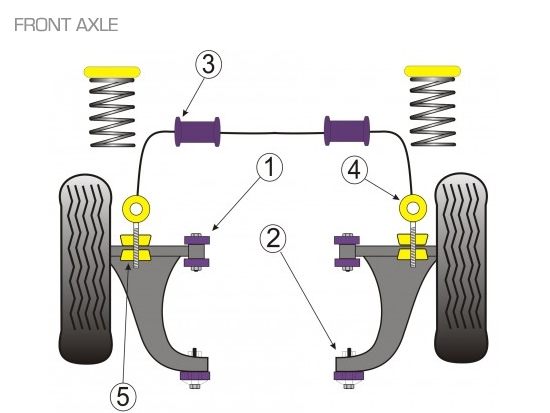 FRONT AXLE

3

1

4

2

5