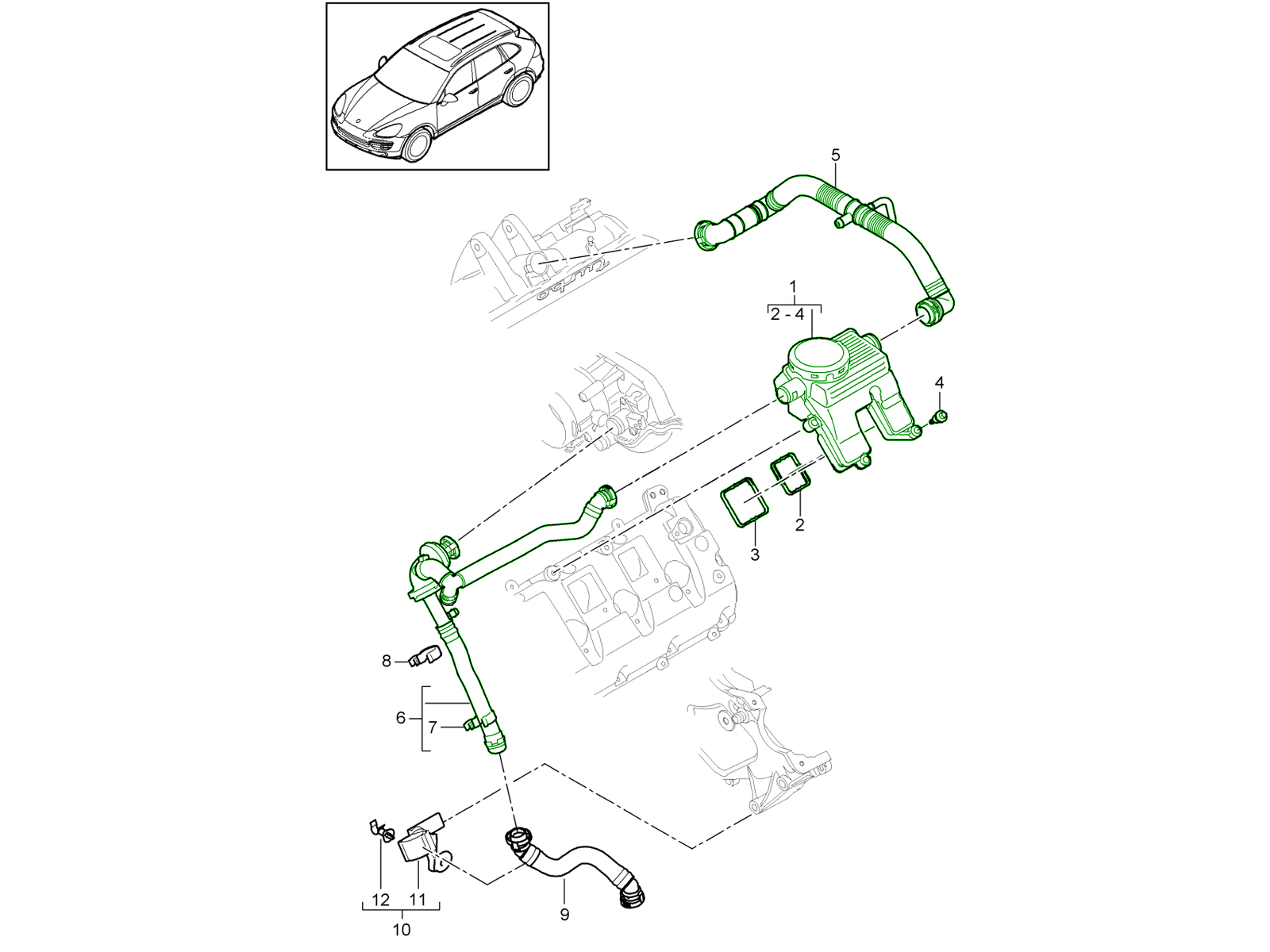 5

turbo

1
2 - 4

4

2

3

8

6

7

12 11

10

9